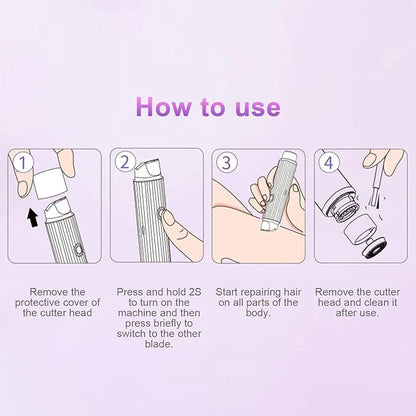 How to use

1

2

3

4

Remove the protective cover of the cutter head

Press and hold 2S to turn on the machine and then press briefly to switch to the other blade.

Start repairing hair on all parts of the body.

Remove the cutter head and clean it after use.